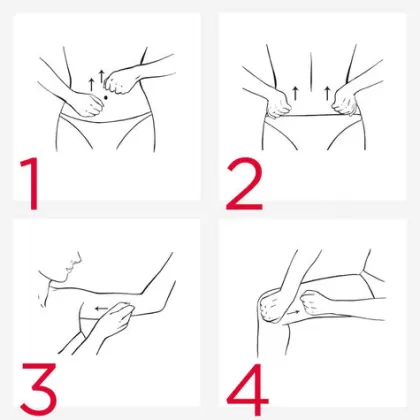 1

2

3

4